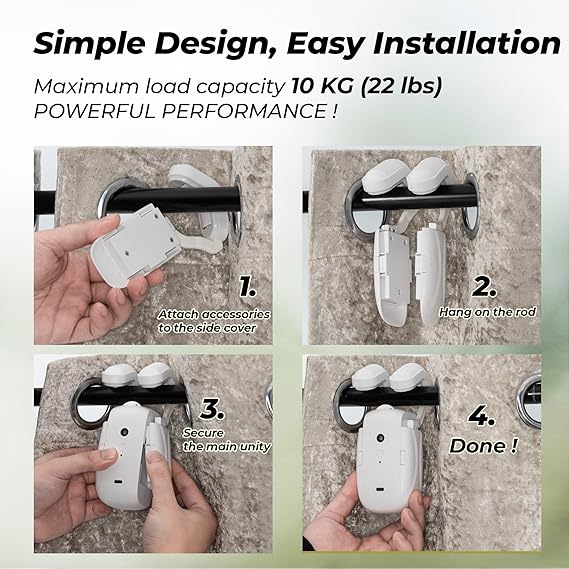 Simple Design, Easy Installation

Maximum load capacity 10 KG (22 lbs) POWERFUL PERFORMANCE !

1.
Attach accessories to the side cover

2.
Hang on the rod

3.
Secure the main unity

4.
Done !